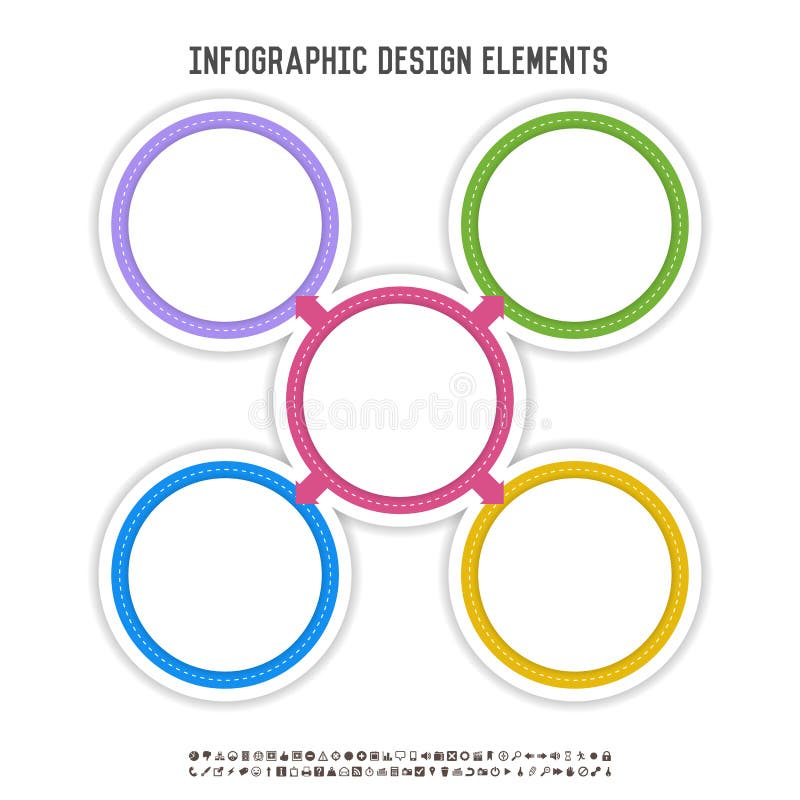 INFOGRAPHIC DESIGN ELEMENTS

dreamstime