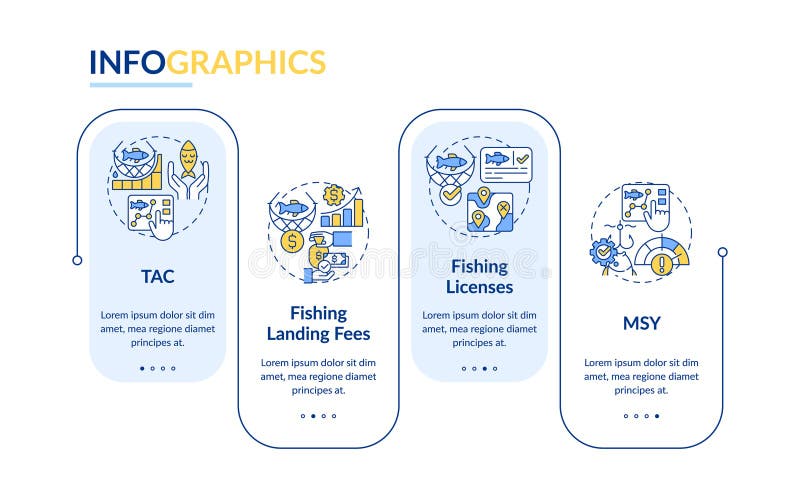 INFOGRAPHICS

TAC

Lorem ipsum dolor sit dim amet, mea regione diamet principes at.

Fishing Landing Fees

Lorem ipsum dolor sit dim amet, mea regione diamet principes at.

Fishing Licenses

Lorem ipsum dolor sit dim amet, mea regione diamet principes at.

MSY

Lorem ipsum dolor sit dim amet, mea regione diamet principes at.