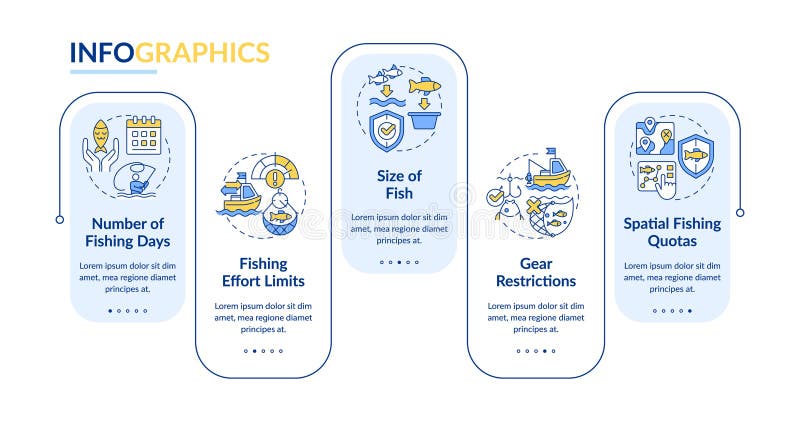 INFOGRAPHICS

Number of Fishing Days

Lorem ipsum dolor sit dim amet, mea regione diamet principes at.

Fishing Effort Limits

Lorem ipsum dolor sit dim amet, mea regione diamet principes at.

Size of Fish

Lorem ipsum dolor sit dim amet, mea regione diamet principes at.

Gear Restrictions

Lorem ipsum dolor sit dim amet, mea regione diamet principes at.

Spatial Fishing Quotas

Lorem ipsum dolor sit dim amet, mea regione diamet principes at.