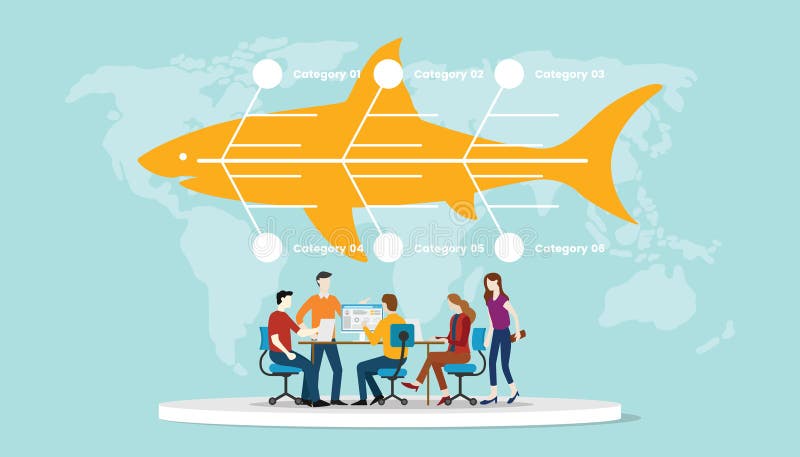 Category 01
Category 02
Category 03
Category 04
Category 05
Category 06