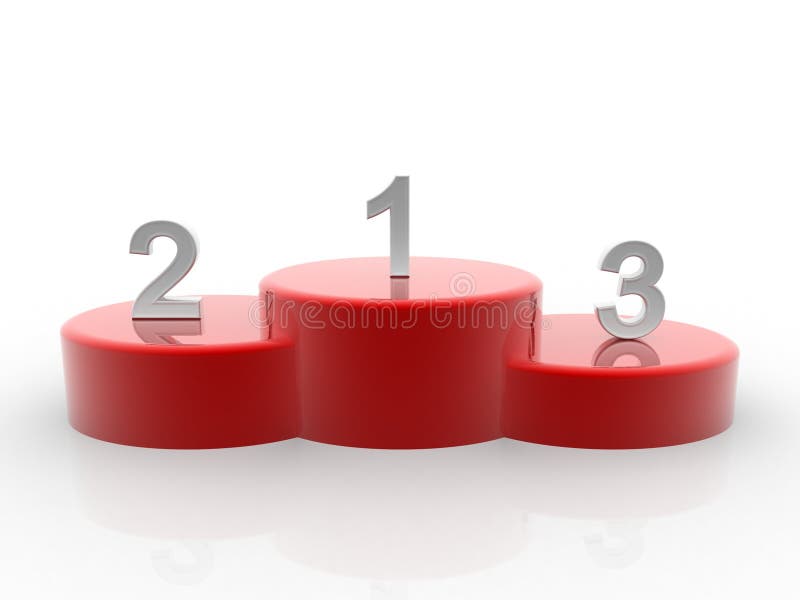 2
1
3
dreamstime