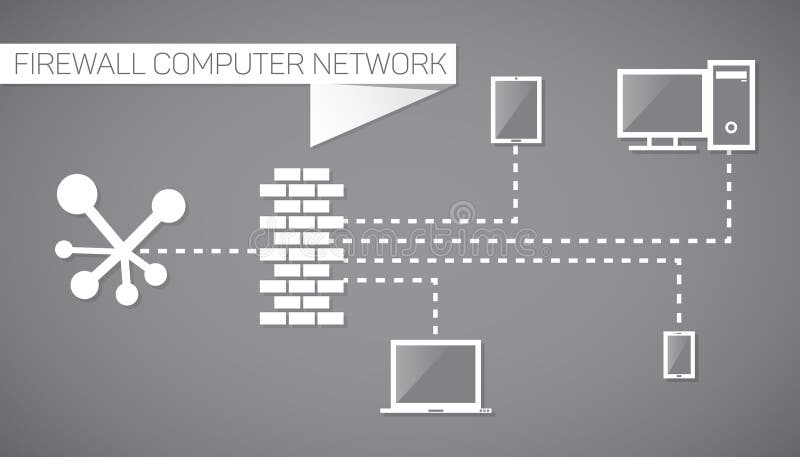 FIREWALL COMPUTER NETWORK

dreamstime