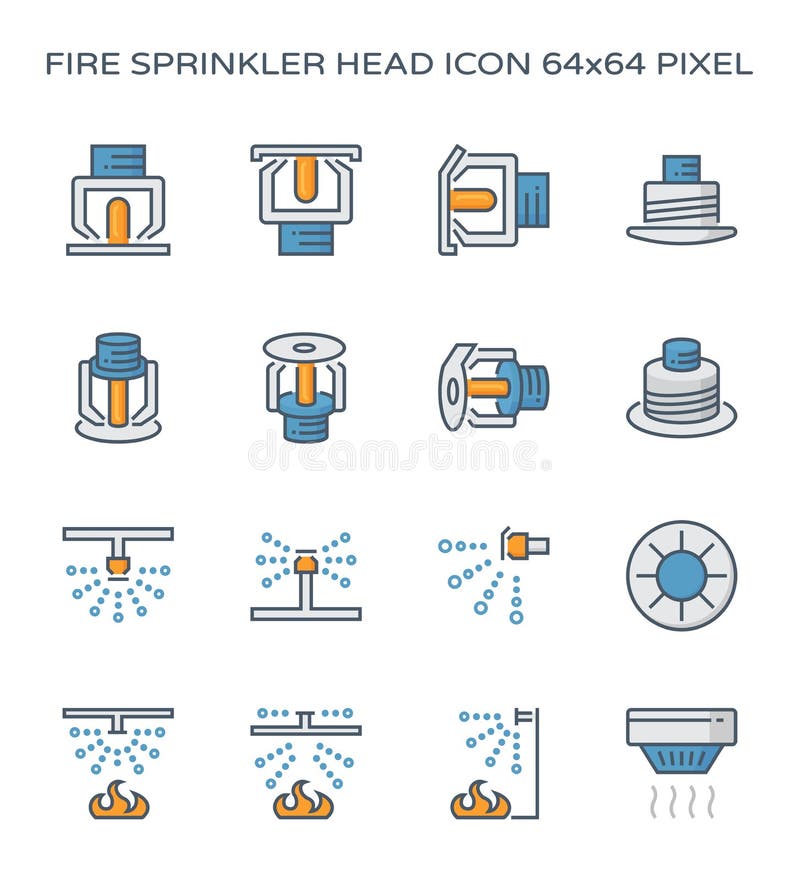 FIRE SPRINKLER HEAD ICON 64x64 PIXEL

dreamstime.