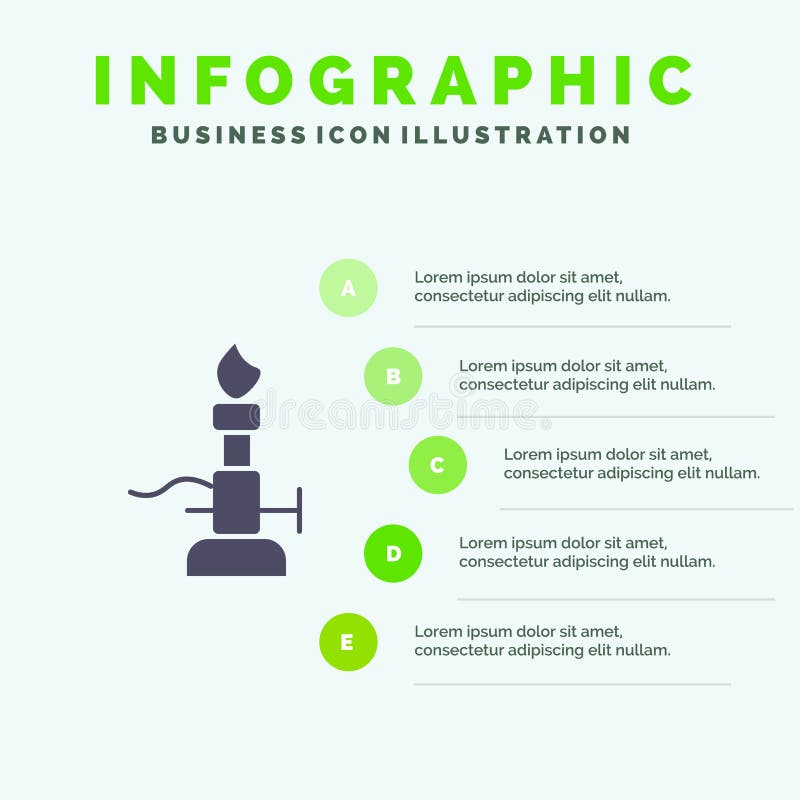 INFOGRAPHIC
BUSINESS ICON ILLUSTRATION

A
Lorem ipsum dolor sit amet, consectetur adipiscing elit nullam.

B
Lorem ipsum dolor sit amet, consectetur adipiscing elit nullam.

dreamstime

C
Lorem ipsum dolor sit amet, consectetur adipiscing elit nullam.

D
Lorem ipsum dolor sit amet, consectetur adipiscing elit nullam.

E
Lorem ipsum dolor sit amet, consectetur adipiscing elit nullam.