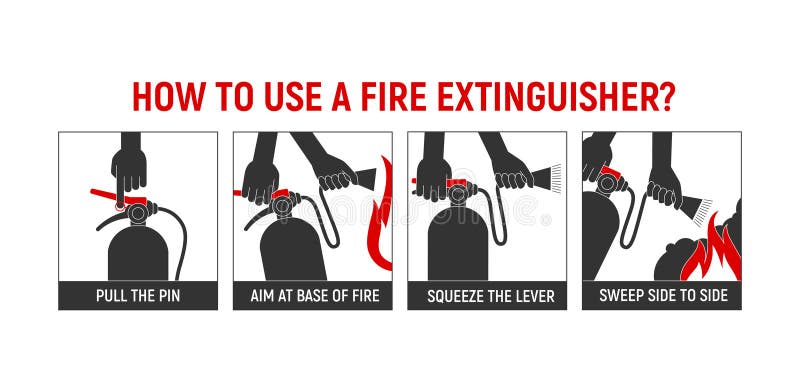 HOW TO USE A FIRE EXTINGUISHER?

PULL THE PIN

AIM AT BASE OF FIRE

SQUEEZE THE LEVER

SWEEP SIDE TO SIDE

dreamstime