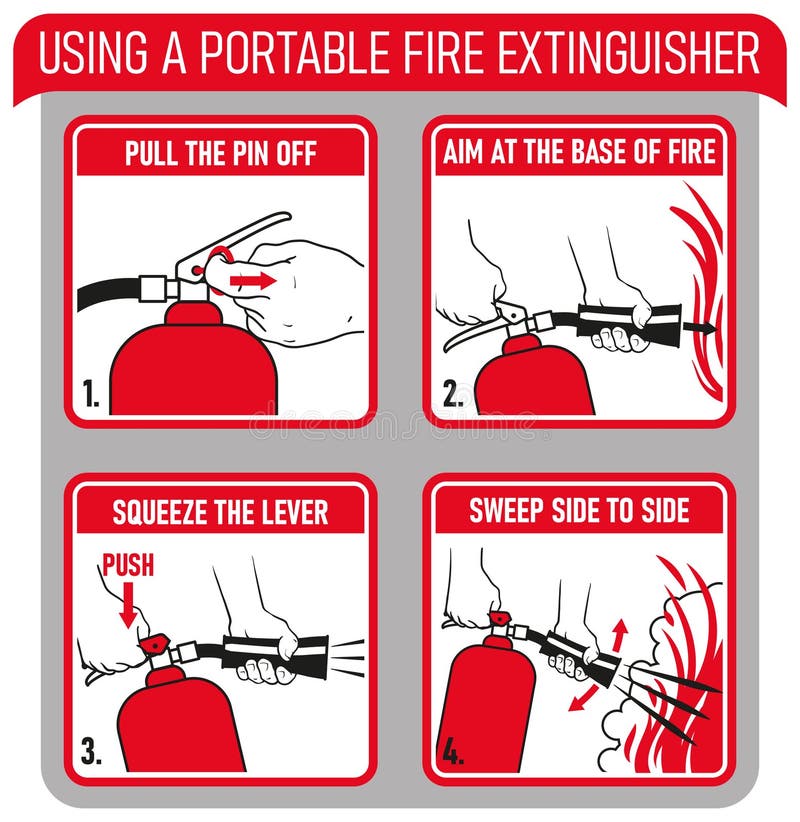 USING A PORTABLE FIRE EXTINGUISHER

PULL THE PIN OFF

1.

AIM AT THE BASE OF FIRE

2.

dreamstime

SQUEEZE THE LEVER

PUSH

3.

SWEEP SIDE TO SIDE

4.