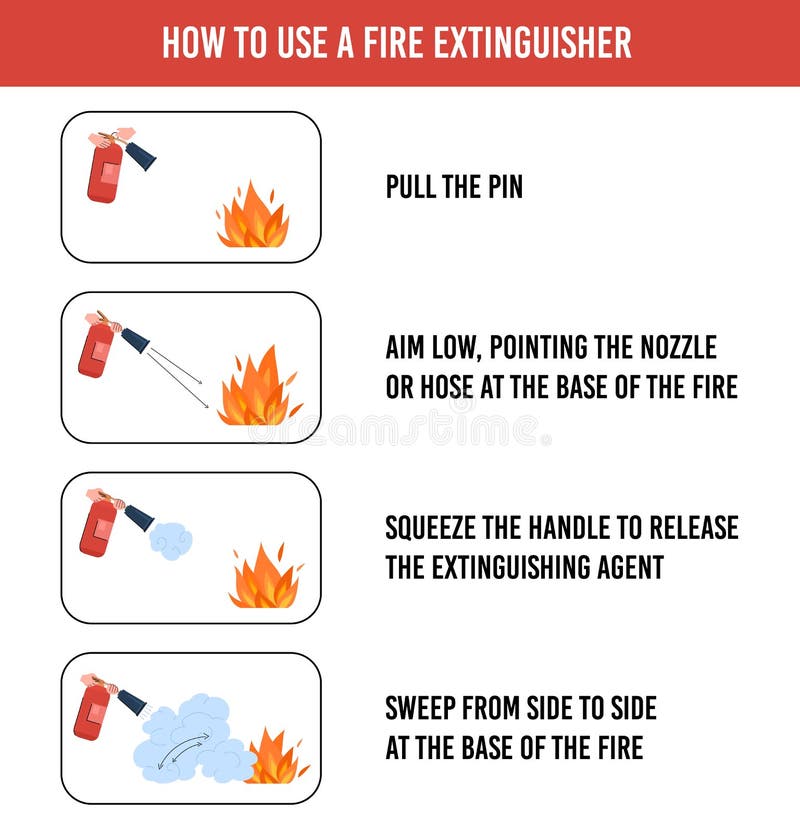 HOW TO USE A FIRE EXTINGUISHER

PULL THE PIN

AIM LOW, POINTING THE NOZZLE OR HOSE AT THE BASE OF THE FIRE

dreamstime

SQUEEZE THE HANDLE TO RELEASE THE EXTINGUISHING AGENT

SWEEP FROM SIDE TO SIDE AT THE BASE OF THE FIRE