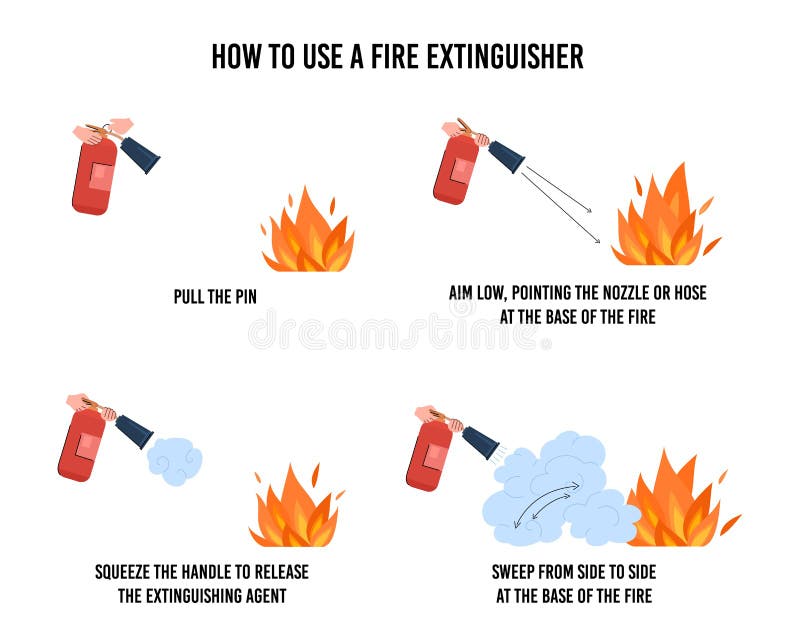 HOW TO USE A FIRE EXTINGUISHER

PULL THE PIN

AIM LOW, POINTING THE NOZZLE OR HOSE AT THE BASE OF THE FIRE

dreamstime

SQUEEZE THE HANDLE TO RELEASE THE EXTINGUISHING AGENT

SWEEP FROM SIDE TO SIDE AT THE BASE OF THE FIRE