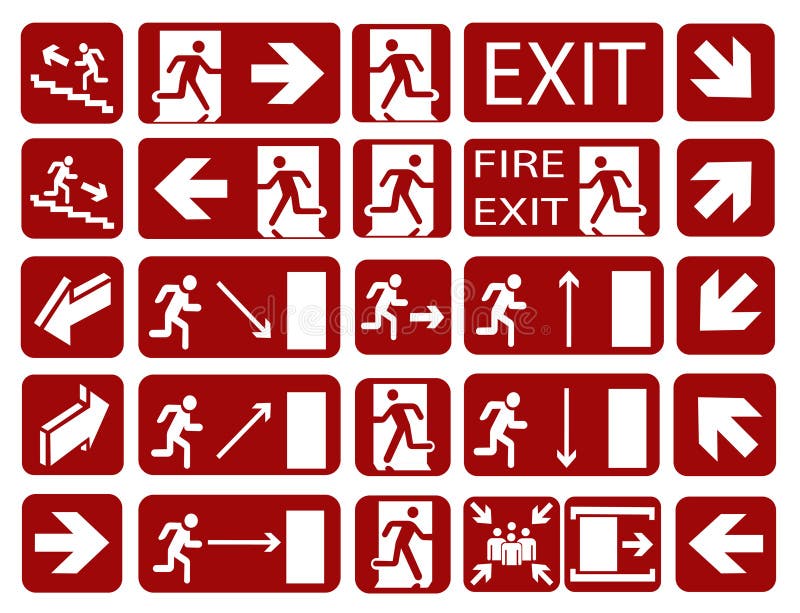 EXIT

FIRE EXIT

dreamstime