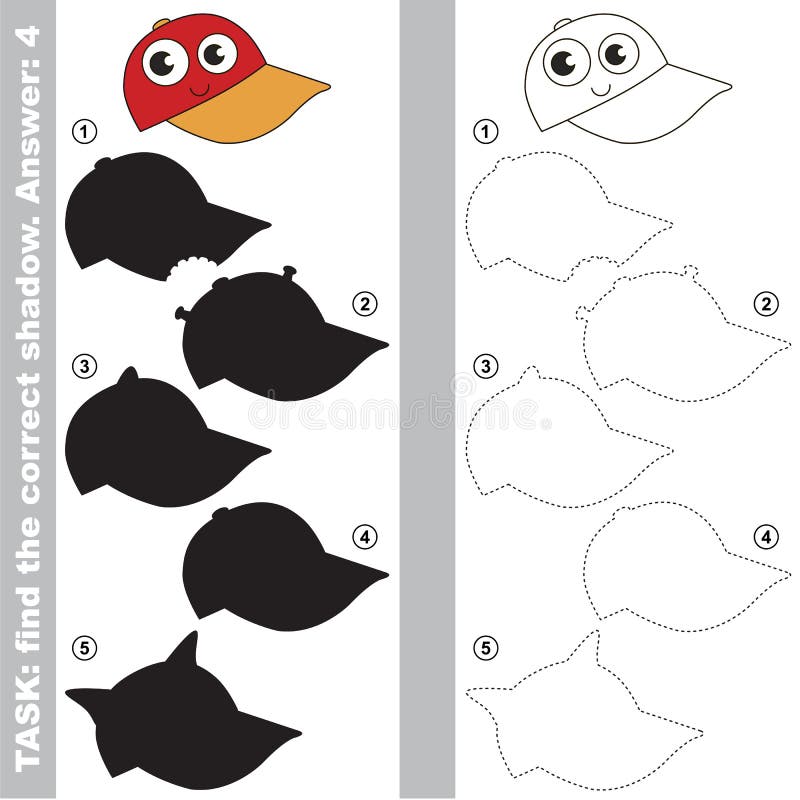 TASK: find the correct shadow. Answer: 4

1
2
3
4
5

dreamstime

1
2
3
4
5