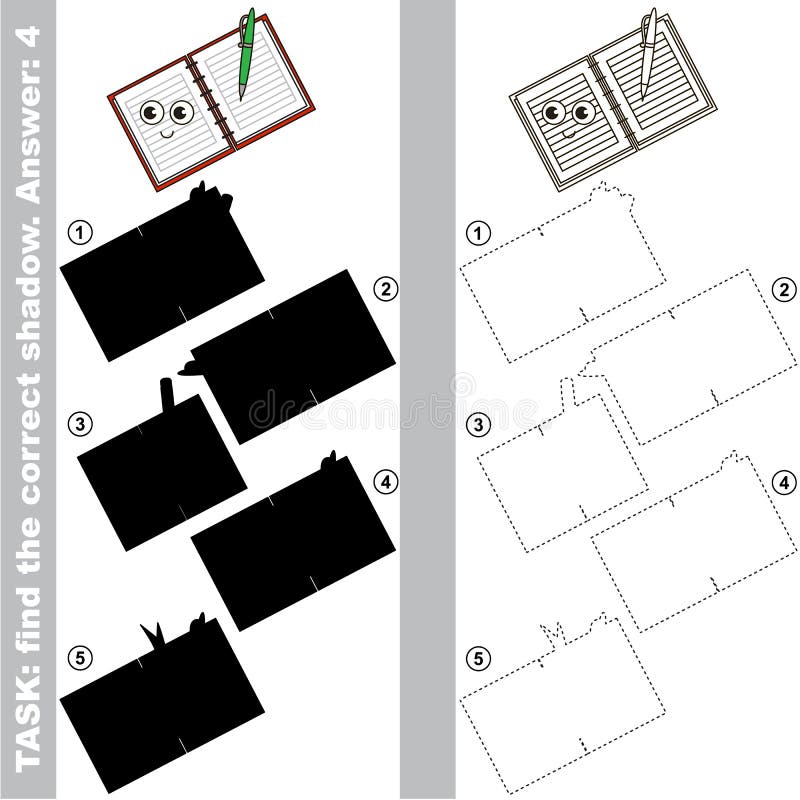 TASK: find the correct shadow. Answer: 4

1
2
3
4
5

dreamstime

1
2
3
4
5