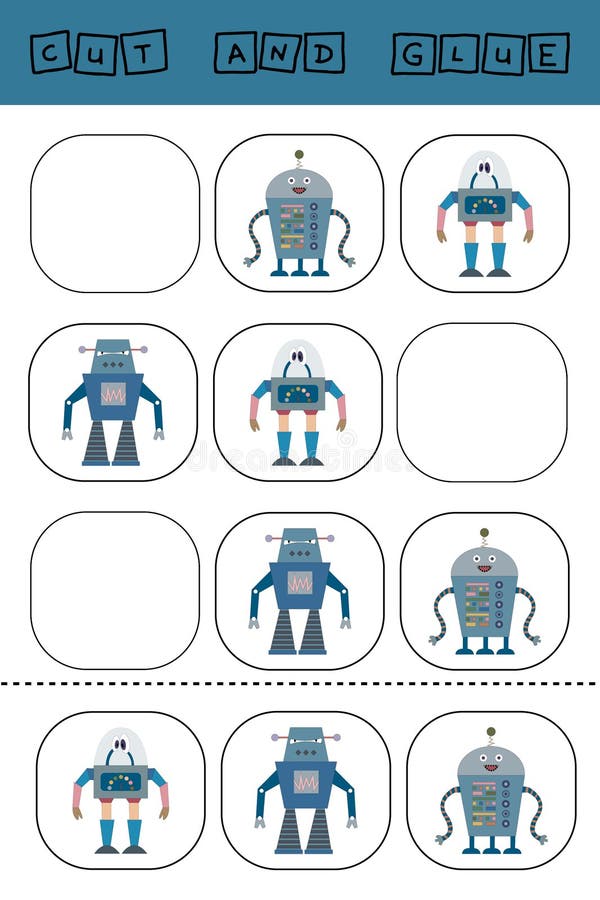 CUT AND GLUE

dreamstime