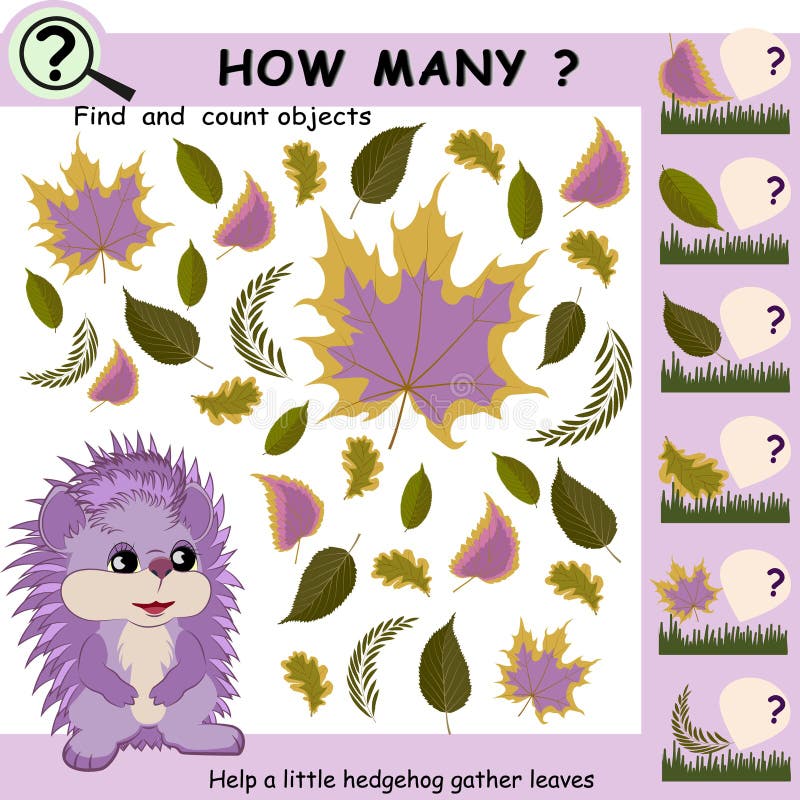 ?
HOW MANY ?
Find and count objects
?
?
?
?
?
?
Help a little hedgehog gather leaves