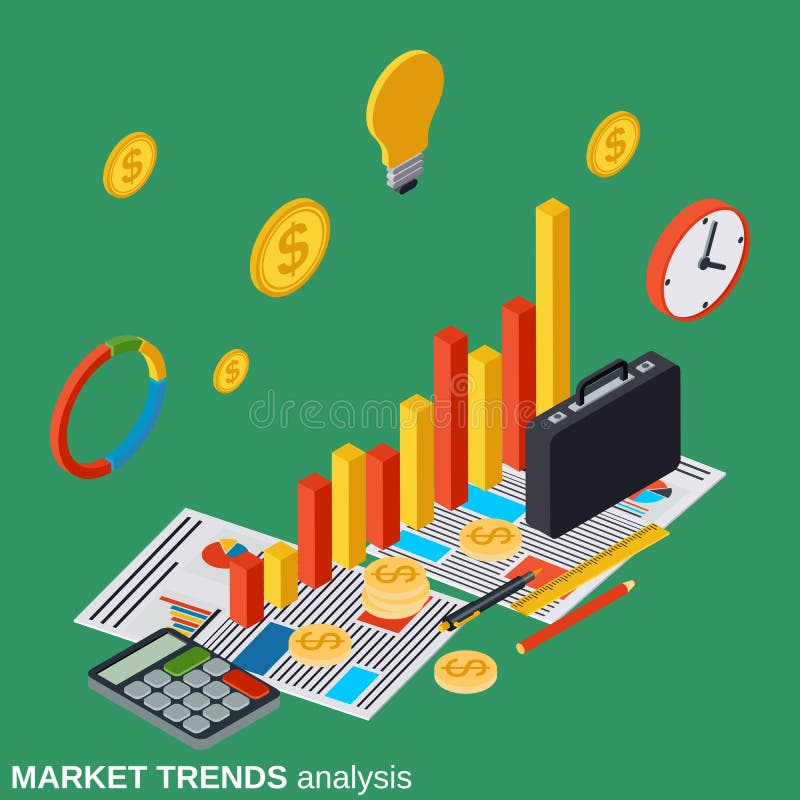 $
$
$
$
dreamstime
$
$
$
$
MARKET TRENDS analysis