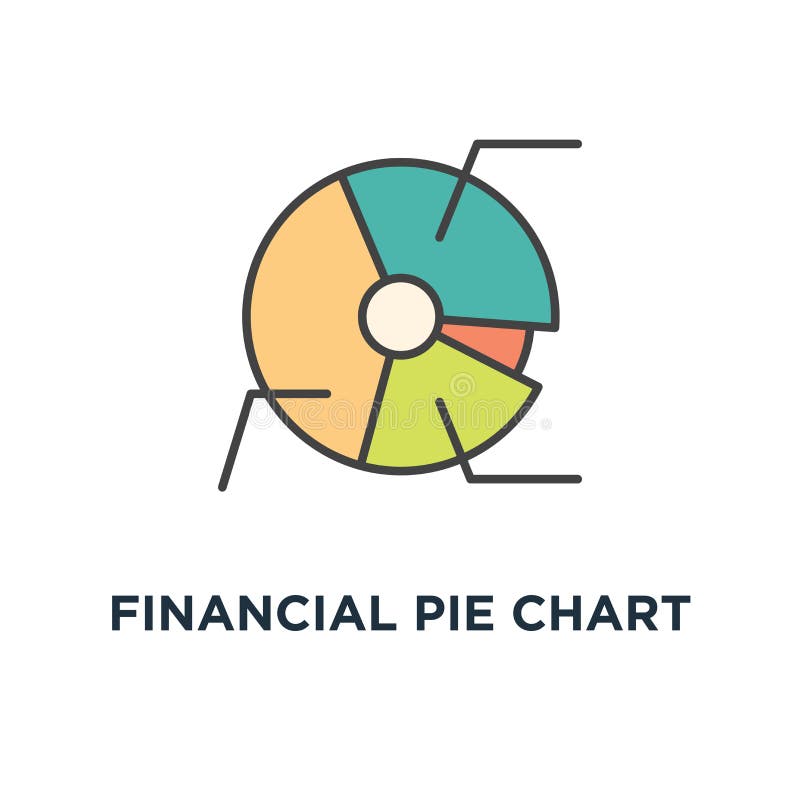 FINANCIAL PIE CHART