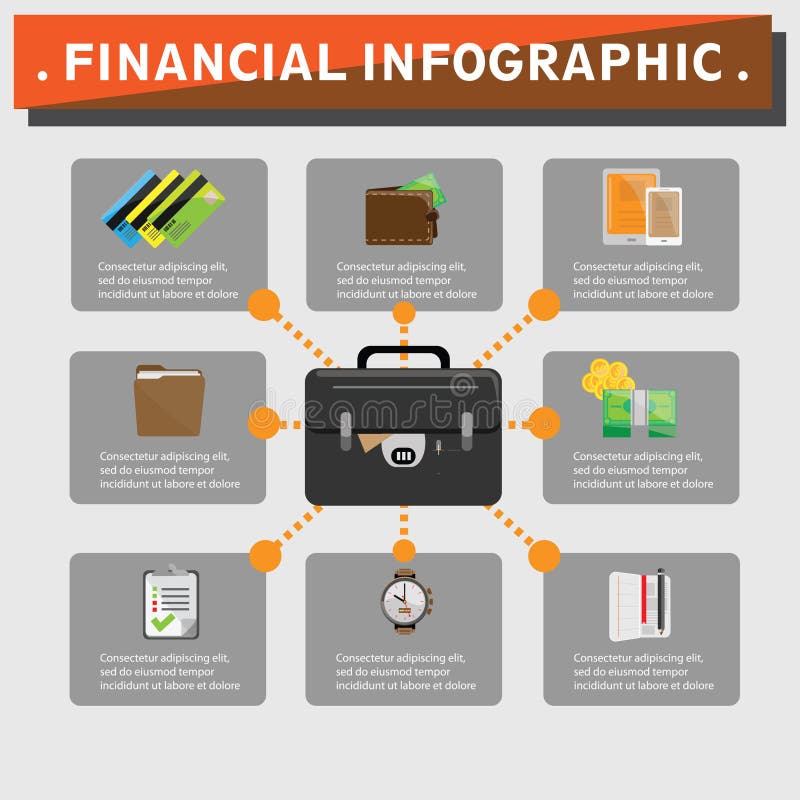 . FINANCIAL INFOGRAPHIC .

Consectetur adipiscing elit, sed do eiusmod tempor incididunt ut labore et dolore

Consectetur adipiscing elit, sed do eiusmod tempor incididunt ut labore et dolore

Consectetur adipiscing elit, sed do eiusmod tempor incididunt ut labore et dolore

Consectetur adipiscing elit, sed do eiusmod tempor incididunt ut labore et dolore

dreamstime

Consectetur adipiscing elit, sed do eiusmod tempor incididunt ut labore et dolore

Consectetur adipiscing elit, sed do eiusmod tempor incididunt ut labore et dolore

Consectetur adipiscing elit, sed do eiusmod tempor incididunt ut labore et dolore

Consectetur adipiscing elit, sed do eiusmod tempor incididunt ut labore et dolore