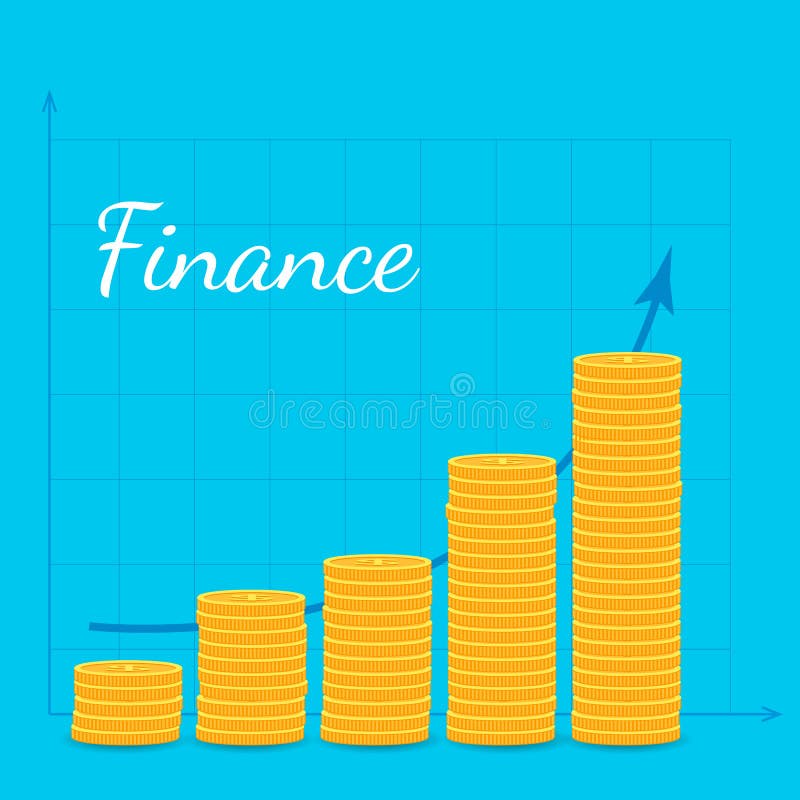 Finance

dreamstime