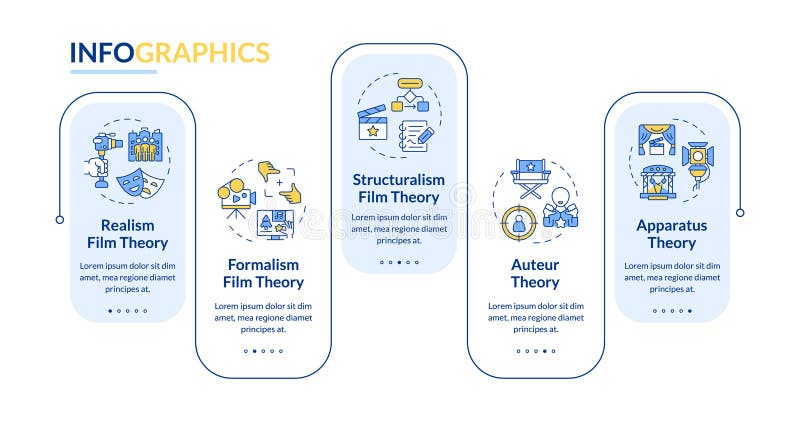 INFOGRAPHICS

Realism Film Theory

Lorem ipsum dolor sit dim amet, mea regione diamet principes at.

Formalism Film Theory

Lorem ipsum dolor sit dim amet, mea regione diamet principes at.

Structuralism Film Theory

Lorem ipsum dolor sit dim amet, mea regione diamet principes at.

Auteur Theory

Lorem ipsum dolor sit dim amet, mea regione diamet principes at.

Apparatus Theory

Lorem ipsum dolor sit dim amet, mea regione diamet principes at.