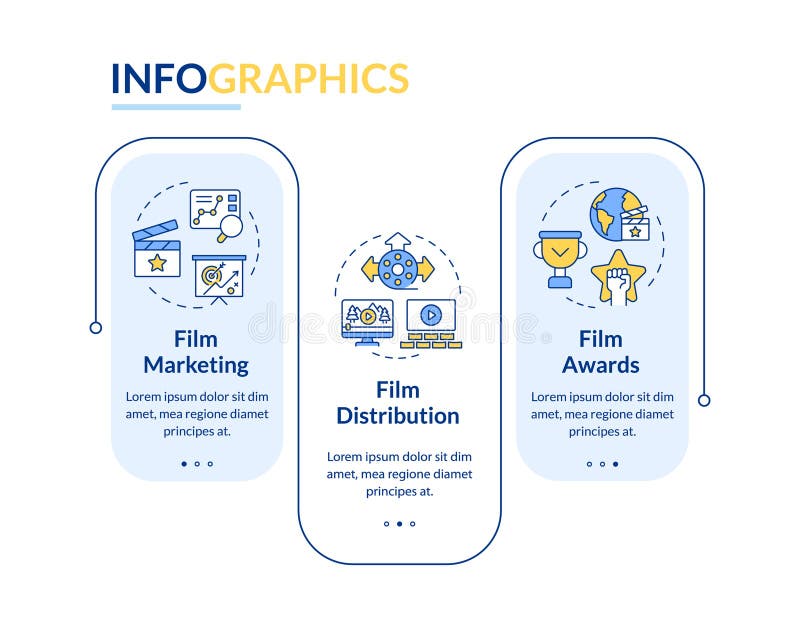 INFOGRAPHICS

Film Marketing

Lorem ipsum dolor sit dim amet, mea regione diamet principes at.

Film Distribution

Lorem ipsum dolor sit dim amet, mea regione diamet principes at.

Film Awards

Lorem ipsum dolor sit dim amet, mea regione diamet principes at.

dreamstime