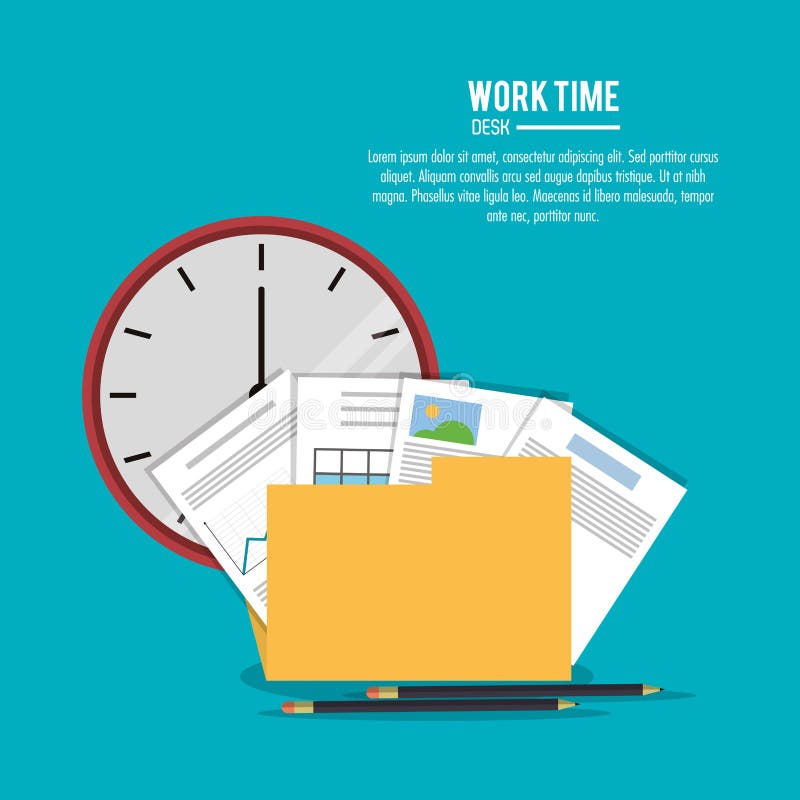 WORK TIME
DESK

Lorem ipsum dolor sit amet, consectetur adipiscing elit. Sed porttitor cursus aliquet. Aliquam convallis arcu sed augue dapibus tristique. Ut at nibh magna. Phasellus vitae ligula leo. Maecenas id libero malesuada, tempor ante nec, porttitor nunc.

dreamstime