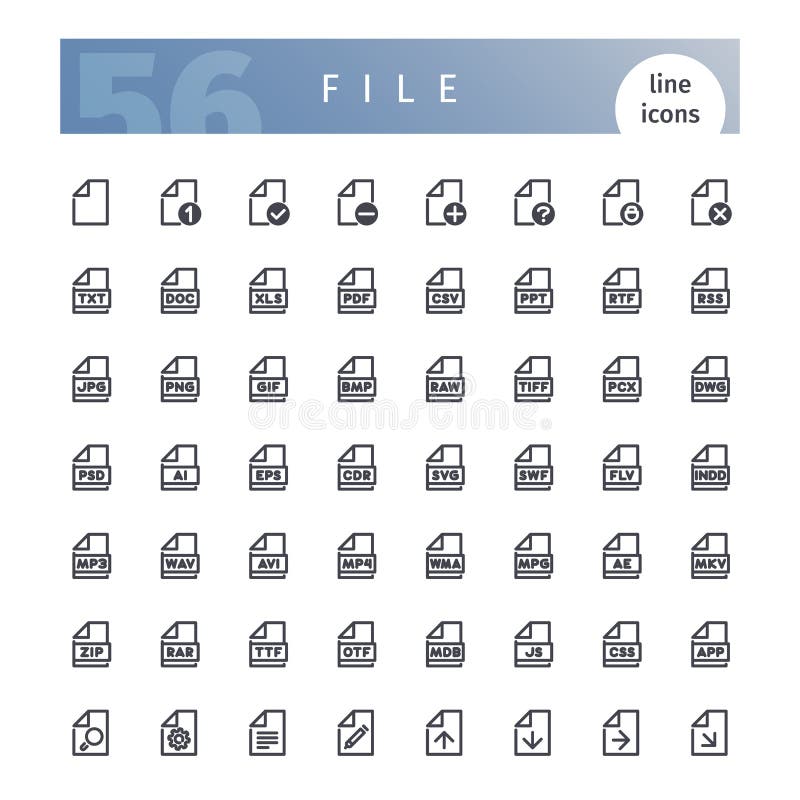 56 FILE

line icons

1 ?

TXT DOC XLS PDF CSV PPT RTF RSS

JPG PNG GIF BMP RAW TIFF PCX DWG

dreamstime

PSD AI EPS CDR SVG SWF FLV INDD

MP3 WAV AVI MP4 WMA MPG AE MKV

ZIP RAR TTF OTF MDB JS CSS APP