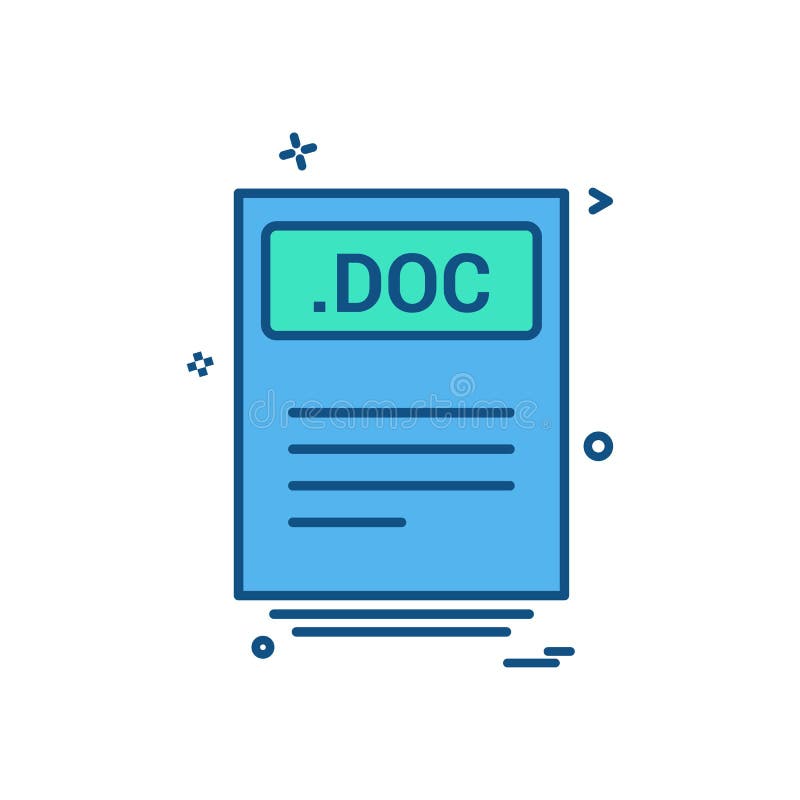 .DOC

dreamstime