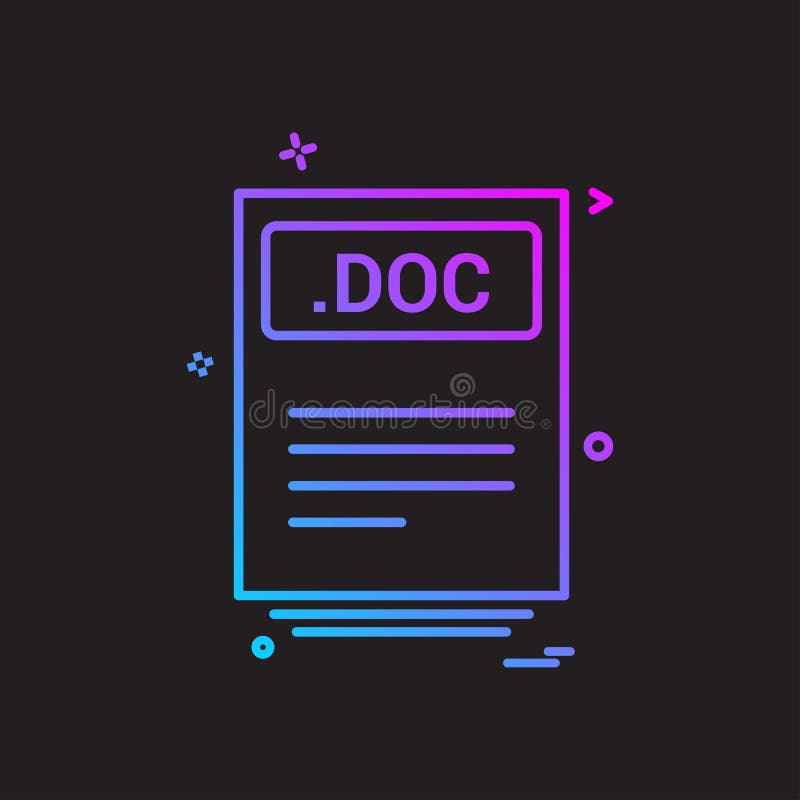 .DOC

dreamstime®