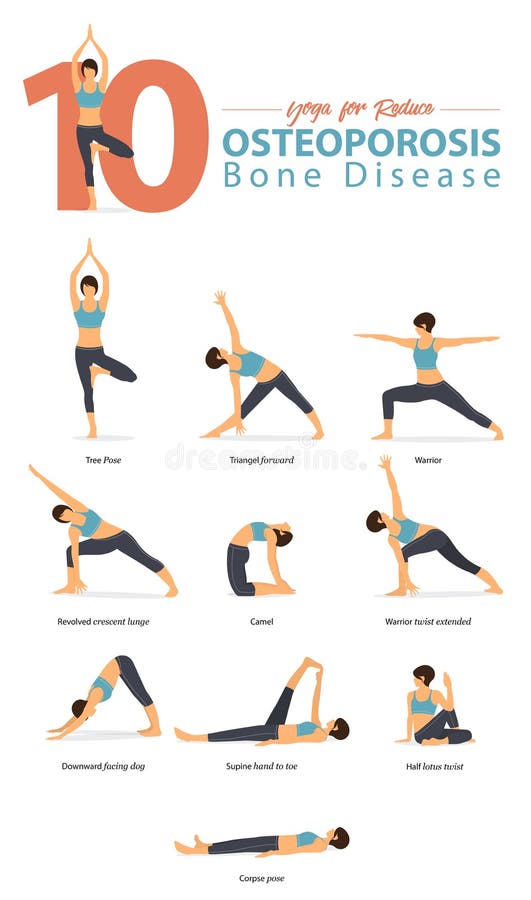 10
Yoga for Reduce
OSTEOPOROSIS
Bone Disease

Tree Pose

Triangel forward

Warrior

dreamstime.

Revolved crescent lunge

Camel

Warrior twist extended

Downward facing dog

Supine hand to toe

Half lotus twist

Corpse pose