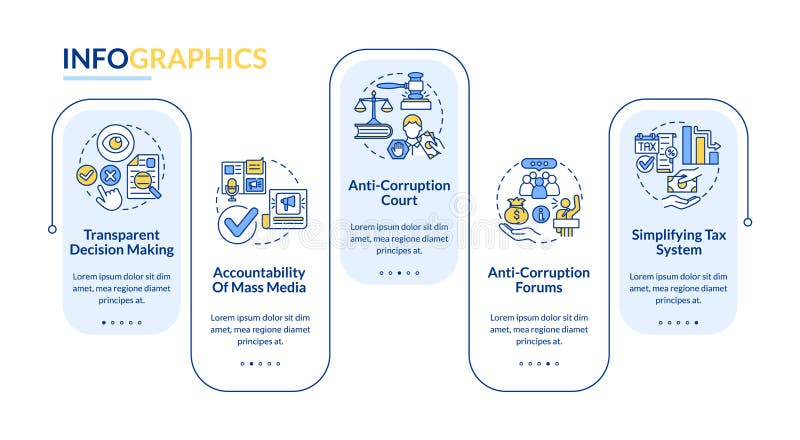 INFOGRAPHICS

Transparent Decision Making

Lorem ipsum dolor sit dim amet, mea regione diamet principes at.

Accountability Of Mass Media

Lorem ipsum dolor sit dim amet, mea regione diamet principes at.

Anti-Corruption Court

Lorem ipsum dolor sit dim amet, mea regione diamet principes at.

Anti-Corruption Forums

Lorem ipsum dolor sit dim amet, mea regione diamet principes at.

TAX

Simplifying Tax System

Lorem ipsum dolor sit dim amet, mea regione diamet principes at.