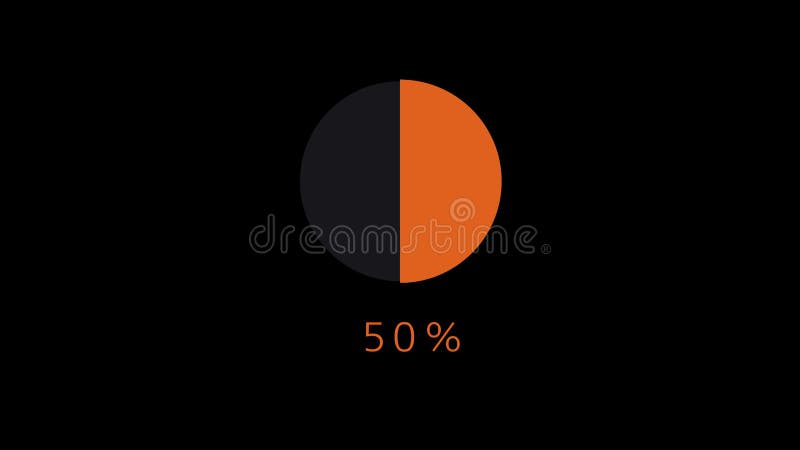 dreamstime®

50%