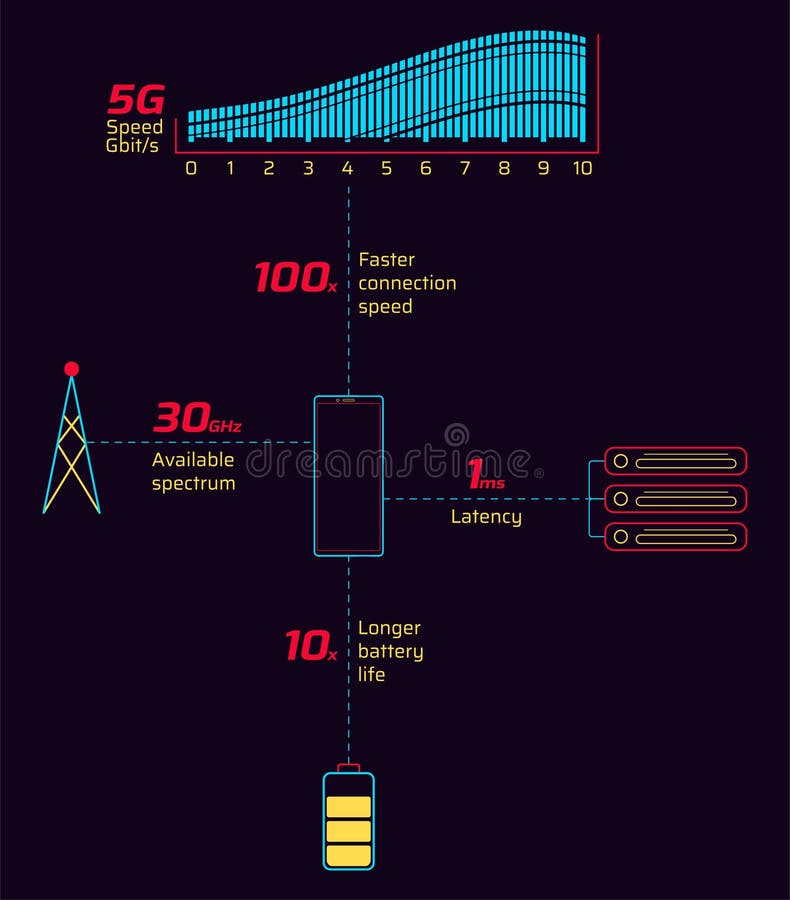 5G
Speed
Gbit/s

0 1 2 3 4 5 6 7 8 9 10

100x Faster connection speed

30GHz Available spectrum

dreamstime

1ms Latency

10x Longer battery life