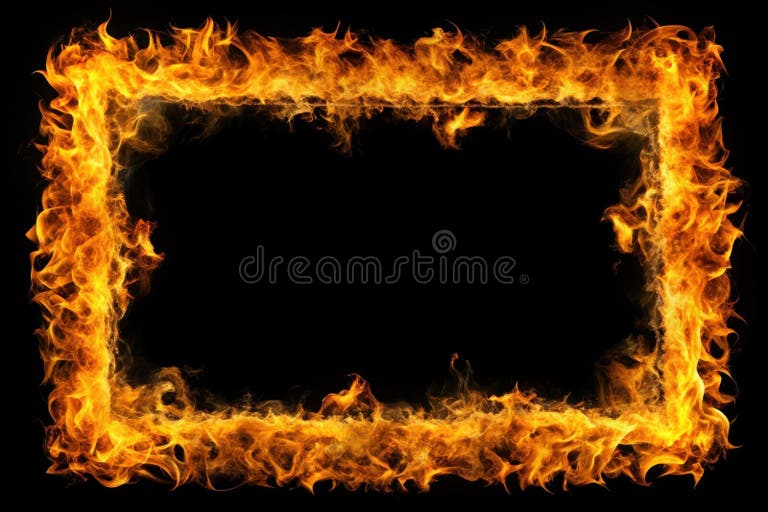 dreamstime