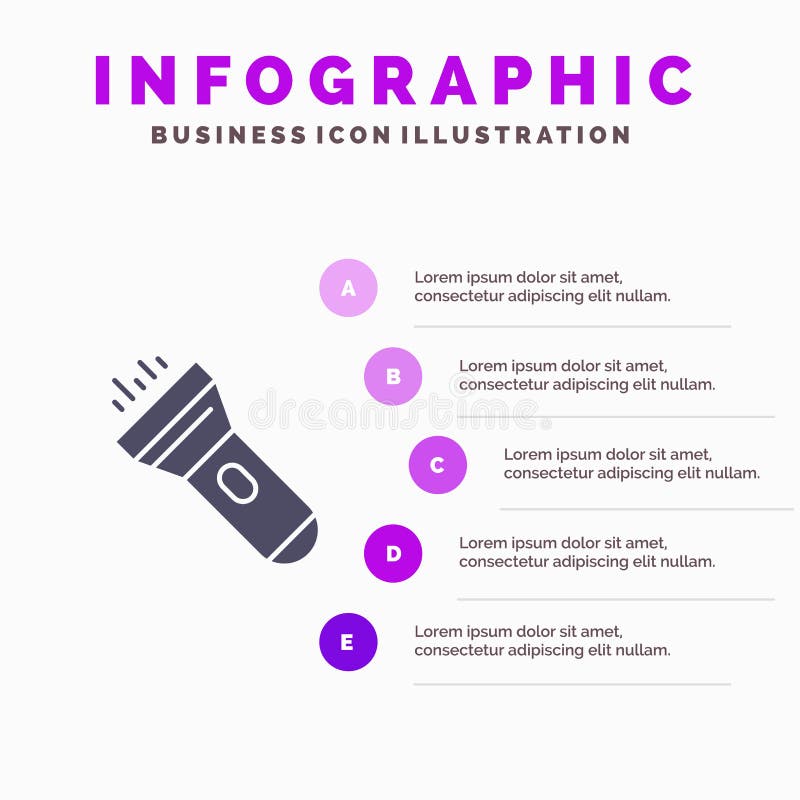 INFOGRAPHIC
BUSINESS ICON ILLUSTRATION

A
Lorem ipsum dolor sit amet, consectetur adipiscing elit nullam.

B
Lorem ipsum dolor sit amet, consectetur adipiscing elit nullam.

dreamstime

C
Lorem ipsum dolor sit amet, consectetur adipiscing elit nullam.

D
Lorem ipsum dolor sit amet, consectetur adipiscing elit nullam.

E
Lorem ipsum dolor sit amet, consectetur adipiscing elit nullam.