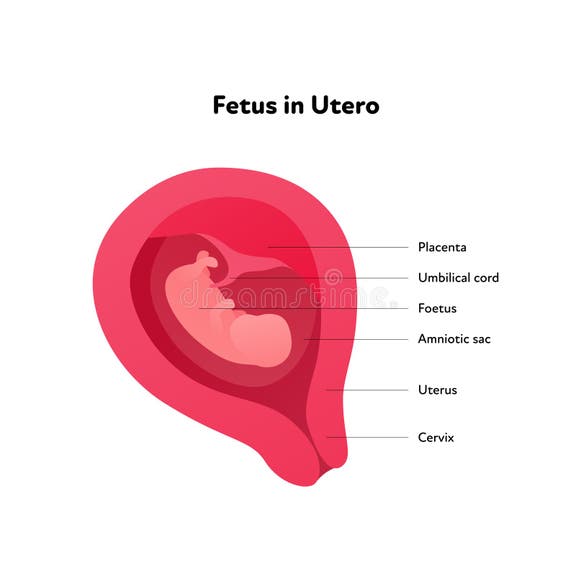 Fetus in Utero

Placenta

Umbilical cord

Foetus

Amniotic sac

Uterus

Cervix

dreamstime