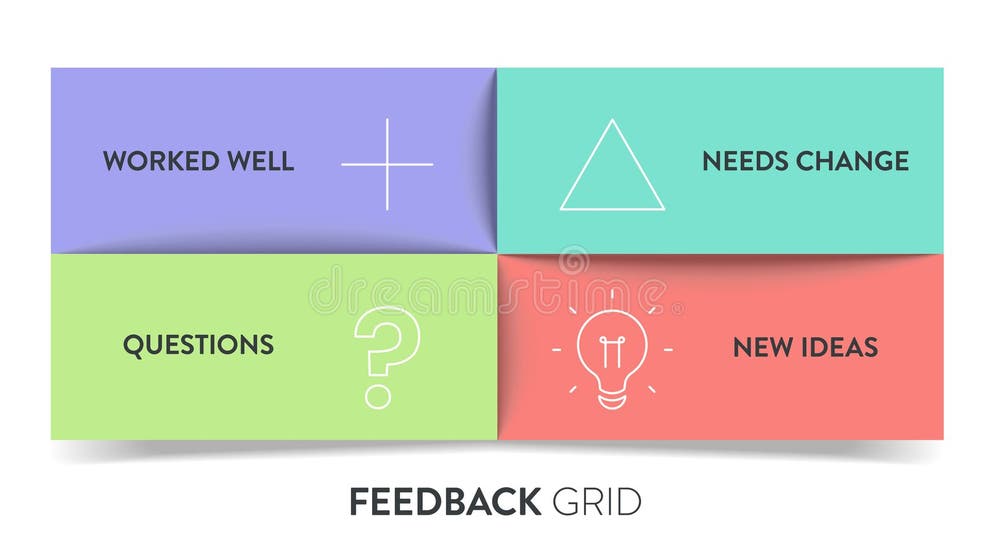 WORKED WELL

NEEDS CHANGE

dreamstime

QUESTIONS

NEW IDEAS

FEEDBACK GRID