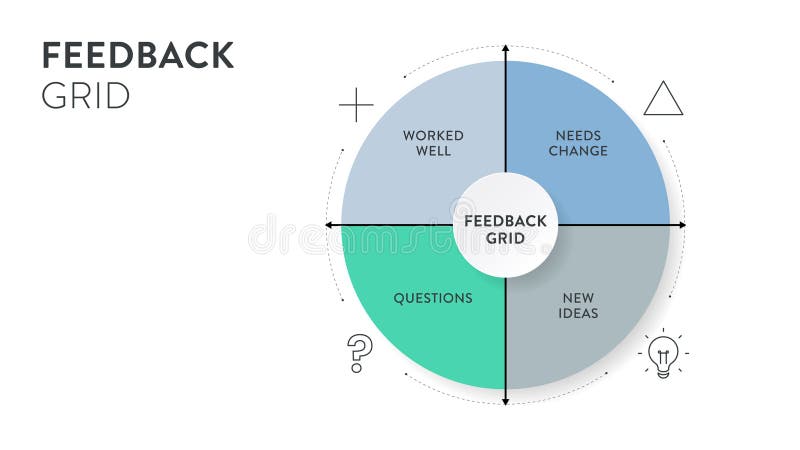 FEEDBACK
GRID

WORKED WELL

NEEDS CHANGE

FEEDBACK GRID

QUESTIONS

NEW IDEAS

dreamstime