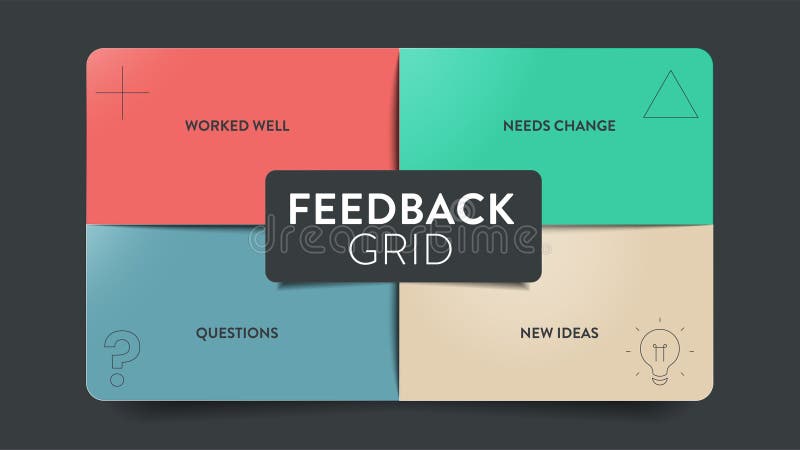 WORKED WELL

NEEDS CHANGE

FEEDBACK GRID

dreamstime

QUESTIONS

NEW IDEAS