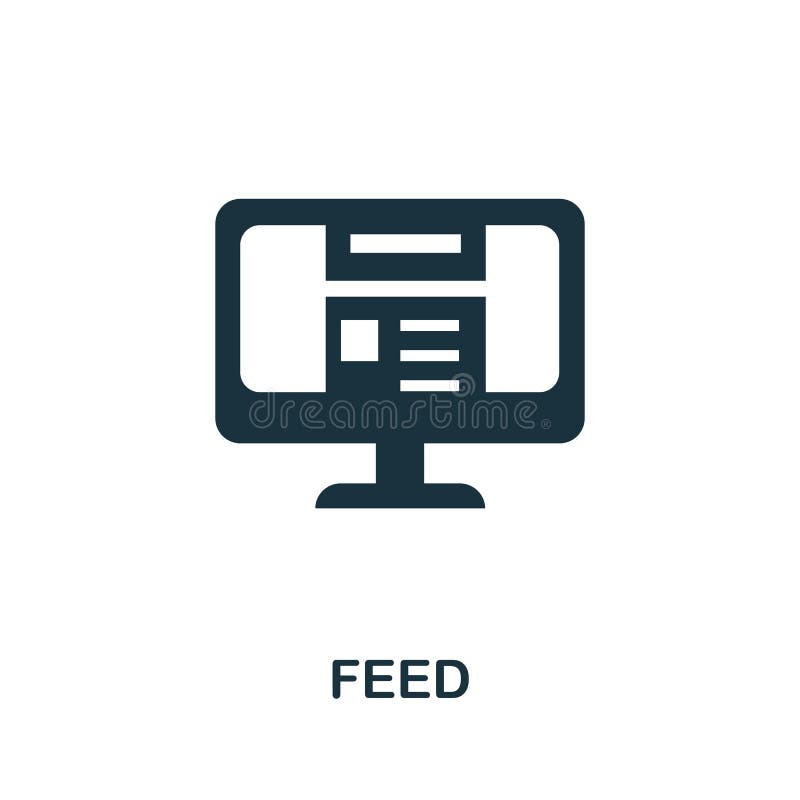 dreamstime®

FEED