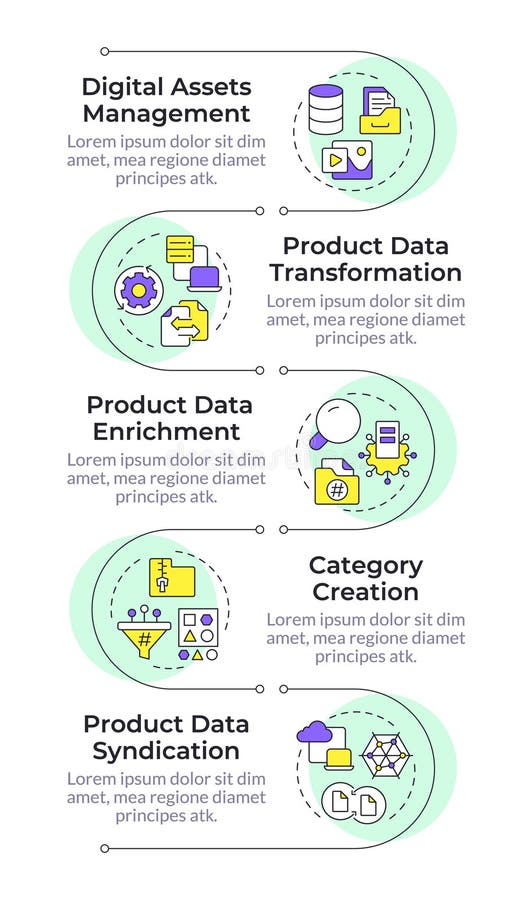 Digital Assets Management

Lorem ipsum dolor sit dim amet, mea regione diamet principes atk.

Product Data Transformation

Lorem ipsum dolor sit dim amet, mea regione diamet principes atk.

Product Data Enrichment

Lorem ipsum dolor sit dim amet, mea regione diamet principes atk.

Category Creation

Lorem ipsum dolor sit dim amet, mea regione diamet principes atk.

Product Data Syndication

Lorem ipsum dolor sit dim amet, mea regione diamet principes atk.