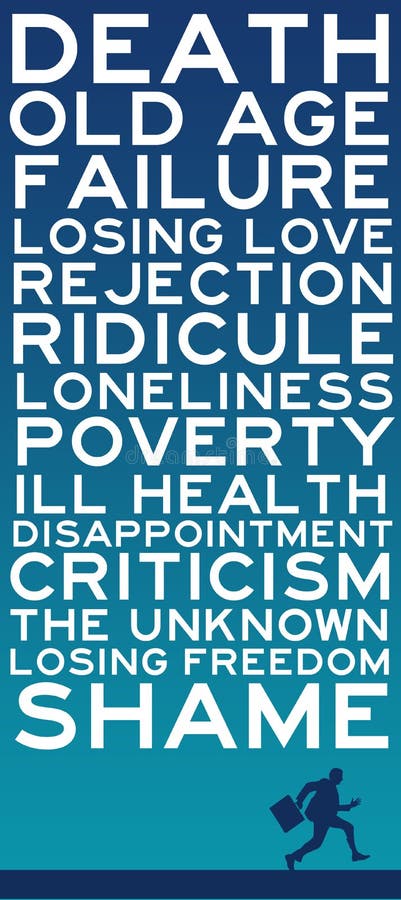 DEATH
OLD AGE
FAILURE
LOSING LOVE
REJECTION
RIDICULE
LONELINESS
POVERTY
ILL HEALTH
DISAPPOINTMENT
CRITICISM
THE UNKNOWN
LOSING FREEDOM
SHAME