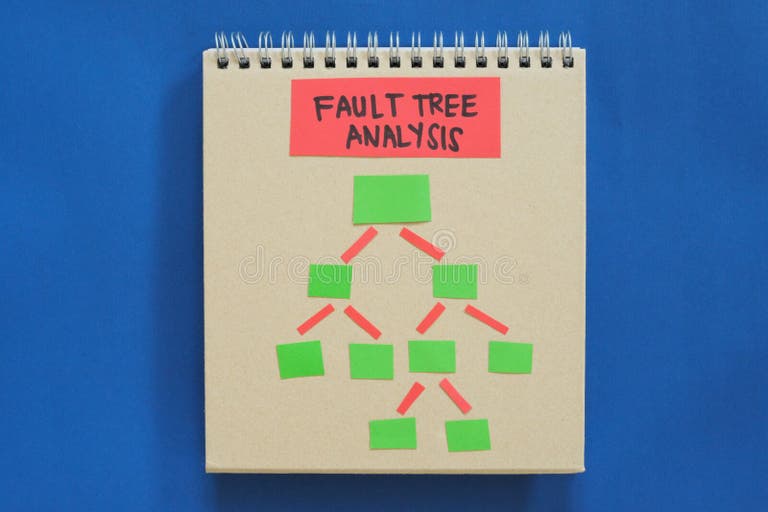 FAULT TREE ANALYSIS

dreamstime