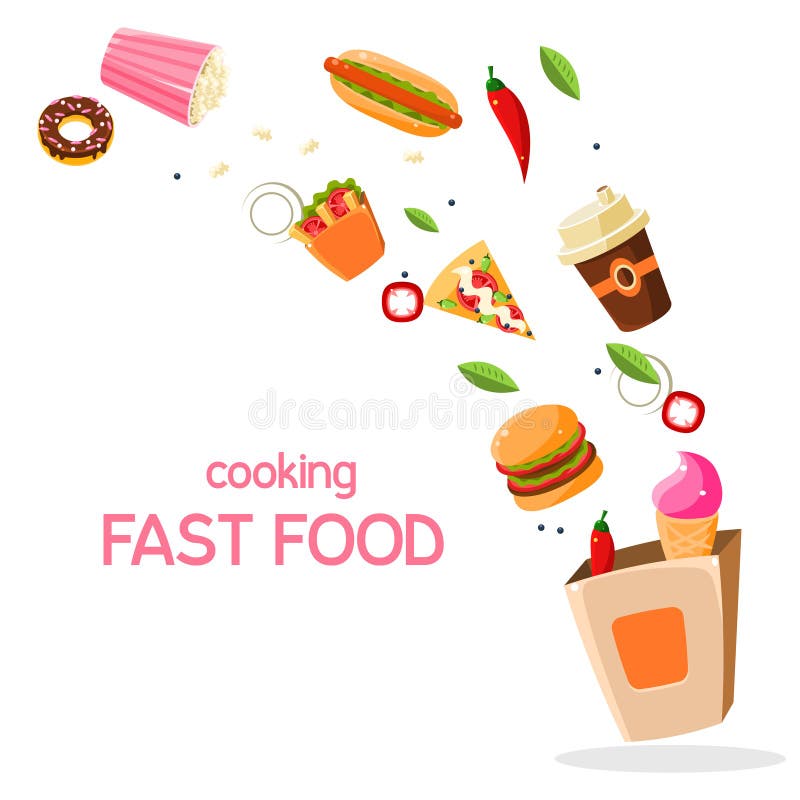 dreamstime

cooking
FAST FOOD