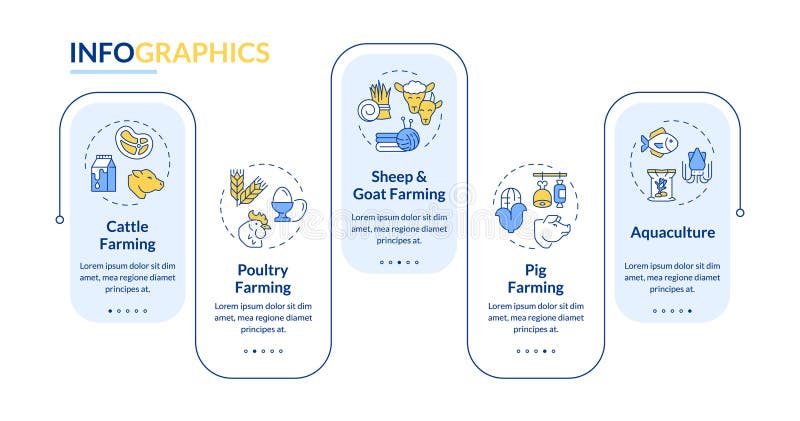 INFOGRAPHICS

Cattle Farming

Lorem ipsum dolor sit dim amet, mea regione diamet principes at.

Poultry Farming

Lorem ipsum dolor sit dim amet, mea regione diamet principes at.

Sheep & Goat Farming

Lorem ipsum dolor sit dim amet, mea regione diamet principes at.

Pig Farming

Lorem ipsum dolor sit dim amet, mea regione diamet principes at.

Aquaculture

Lorem ipsum dolor sit dim amet, mea regione diamet principes at.