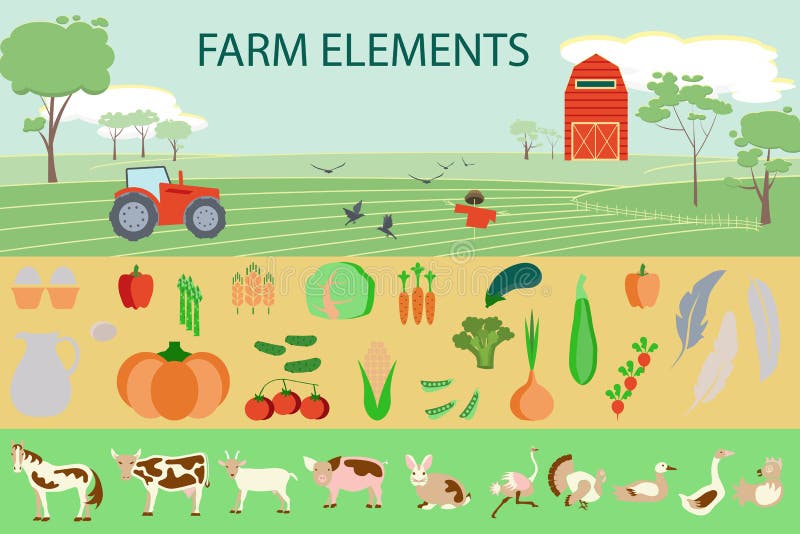 FARM ELEMENTS