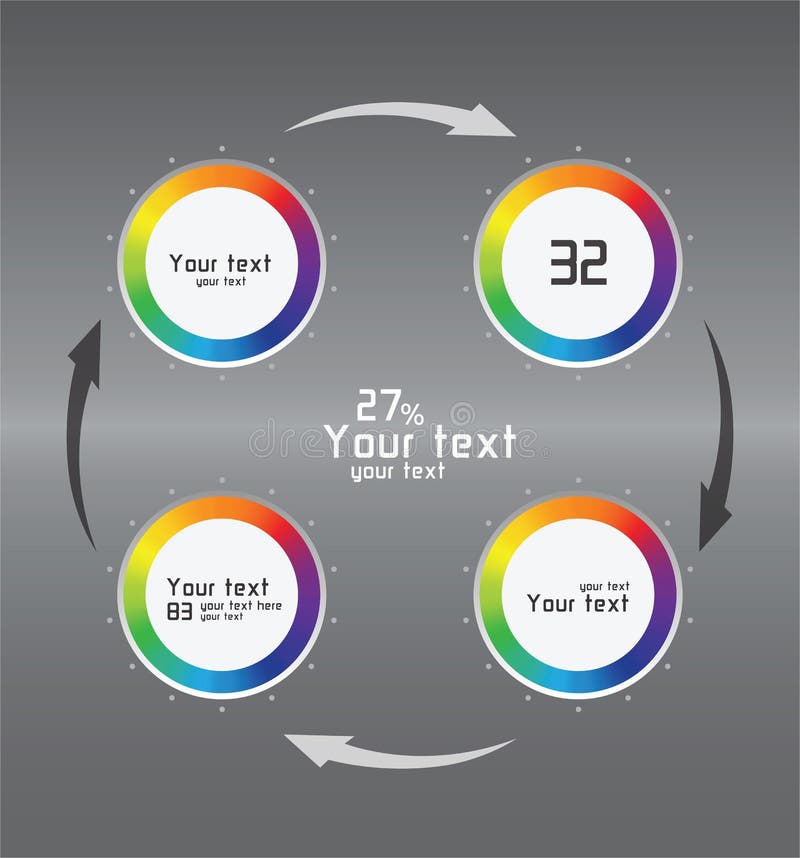 Your text
your text

32

27%
Your text
your text

dreamstime

Your text
83 your text here
your text

your text
Your text