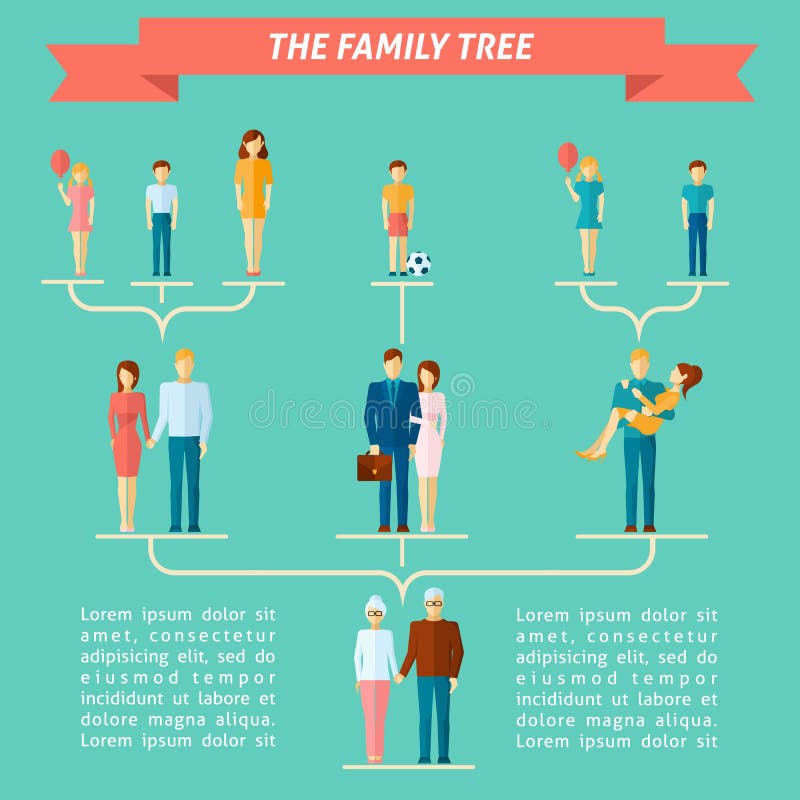 THE FAMILY TREE

dreamstime

Lorem ipsum dolor sit amet, consectetur adipisicing elit, sed do eiusmod tempor incididunt ut labore et dolore magna aliqua. Lorem ipsum dolor sit

Lorem ipsum dolor sit amet, consectetur adipisicing elit, sed do eiusmod tempor incididunt ut labore et dolore magna aliqua. Lorem ipsum dolor sit