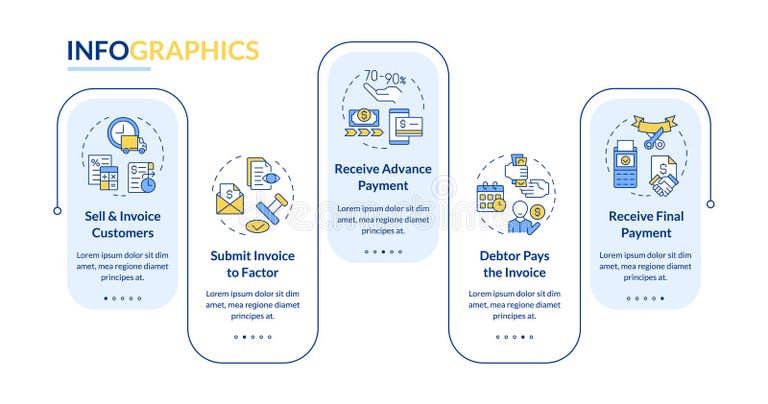 INFOGRAPHICS

Sell & Invoice Customers

Lorem ipsum dolor sit dim amet, mea regione diamet principes at.

Submit Invoice to Factor

Lorem ipsum dolor sit dim amet, mea regione diamet principes at.

70-90%

Receive Advance Payment

Lorem ipsum dolor sit dim amet, mea regione diamet principes at.

Debtor Pays the Invoice

Lorem ipsum dolor sit dim amet, mea regione diamet principes at.

Receive Final Payment

Lorem ipsum dolor sit dim amet, mea regione diamet principes at.