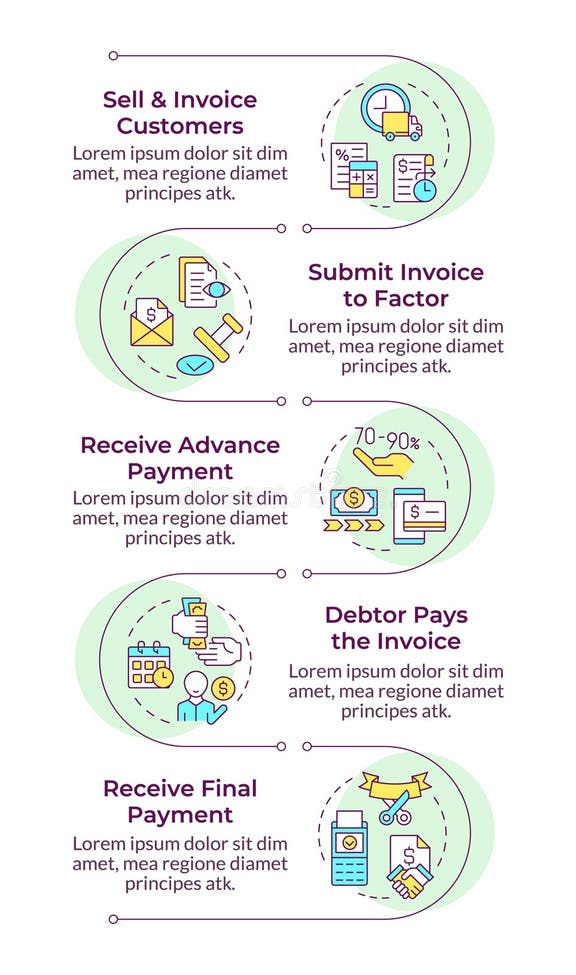 Sell & Invoice Customers
Lorem ipsum dolor sit dim amet, mea regione diamet principes atk.

%

$

Submit Invoice to Factor
Lorem ipsum dolor sit dim amet, mea regione diamet principes atk.

$

Receive Advance Payment
Lorem ipsum dolor sit dim amet, mea regione diamet principes atk.

70-90%

$

$

Debtor Pays the Invoice
Lorem ipsum dolor sit dim amet, mea regione diamet principes atk.

$

Receive Final Payment
Lorem ipsum dolor sit dim amet, mea regione diamet principes atk.

$