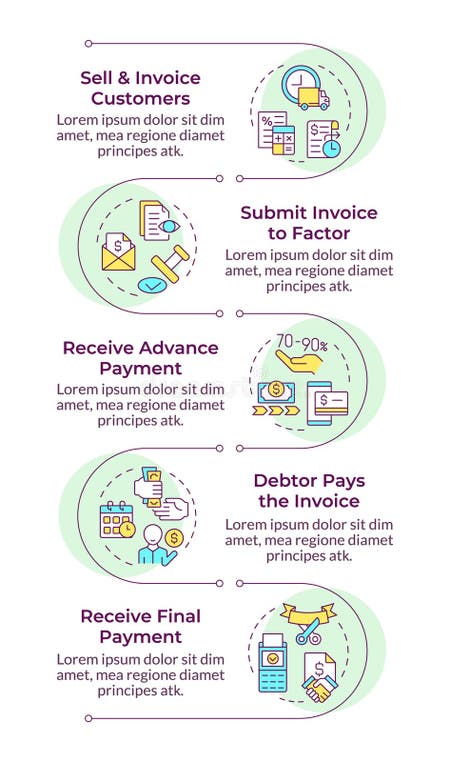 Sell & Invoice Customers
Lorem ipsum dolor sit dim amet, mea regione diamet principes atk.

Submit Invoice to Factor
Lorem ipsum dolor sit dim amet, mea regione diamet principes atk.

Receive Advance Payment
Lorem ipsum dolor sit dim amet, mea regione diamet principes atk.

70-90%

Debtor Pays the Invoice
Lorem ipsum dolor sit dim amet, mea regione diamet principes atk.

Receive Final Payment
Lorem ipsum dolor sit dim amet, mea regione diamet principes atk.