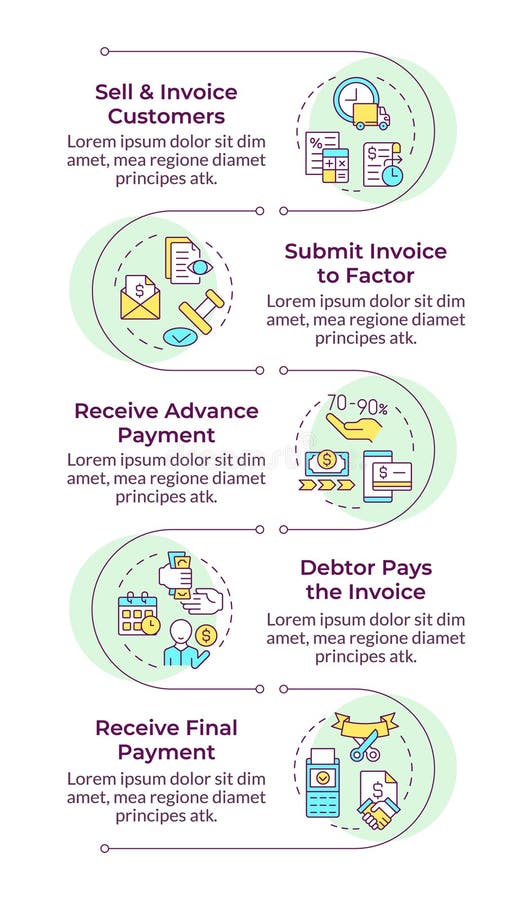 Sell & Invoice Customers
Lorem ipsum dolor sit dim amet, mea regione diamet principes atk.

Submit Invoice to Factor
Lorem ipsum dolor sit dim amet, mea regione diamet principes atk.

Receive Advance Payment
Lorem ipsum dolor sit dim amet, mea regione diamet principes atk.

70-90%

Debtor Pays the Invoice
Lorem ipsum dolor sit dim amet, mea regione diamet principes atk.

Receive Final Payment
Lorem ipsum dolor sit dim amet, mea regione diamet principes atk.